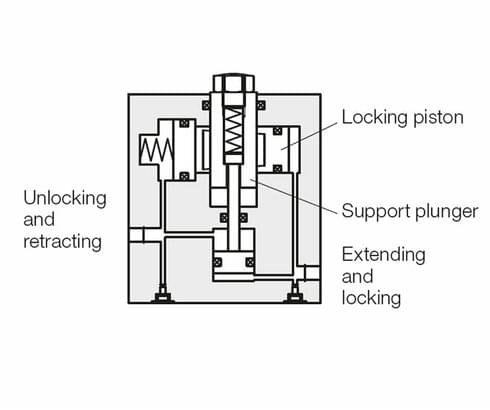 Locking piston

Unlocking and retracting

Support plunger

Extending and locking