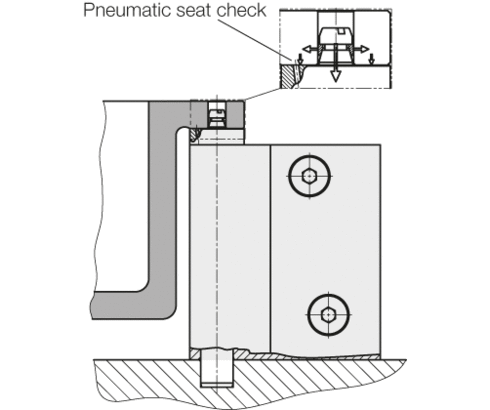 Pneumatic seat check