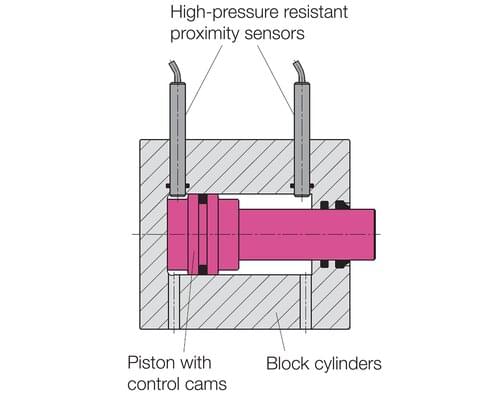 High-pressure resistant proximity sensors

Piston with control cams

Block cylinders